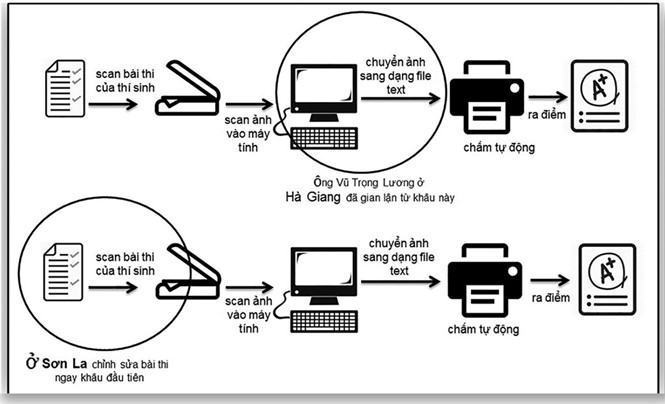 scan bài thi của thí sinh

scan ảnh vào máy tính

chuyển ảnh sang dạng file text

chấm tự động

ra điểm

A+

Ông Vũ Trọng Lương ở Hà Giang đã gian lận từ khâu này

scan bài thi của thí sinh

scan ảnh vào máy tính

chuyển ảnh sang dạng file text

chấm tự động

ra điểm

A+

Ở Sơn La chỉnh sửa bài thi ngay khâu đầu tiên